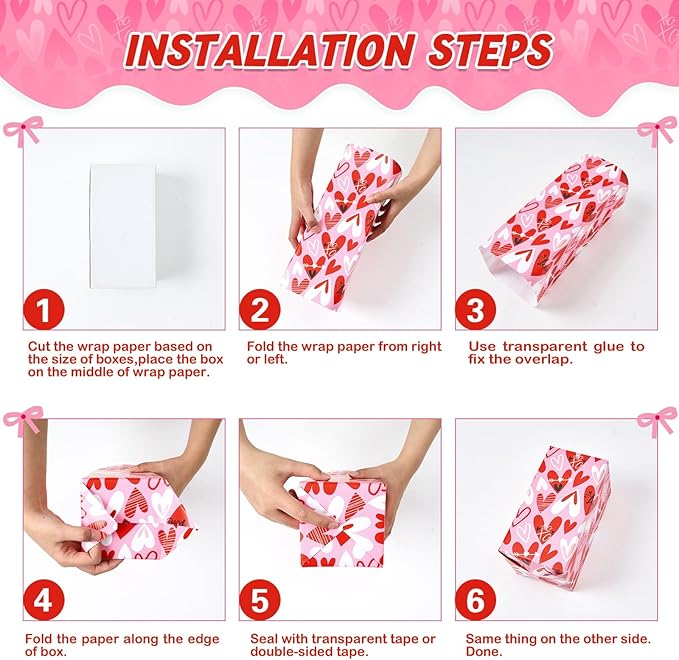 INSTALLATION STEPS

1

Cut the wrap paper based on the size of boxes,place the box on the middle of wrap paper.

2

Fold the wrap paper from right or left.

3

Use transparent glue to fix the overlap.

4

Fold the paper along the edge of box.

5

Seal with transparent tape or double-sided tape.

6

Same thing on the other side. Done.