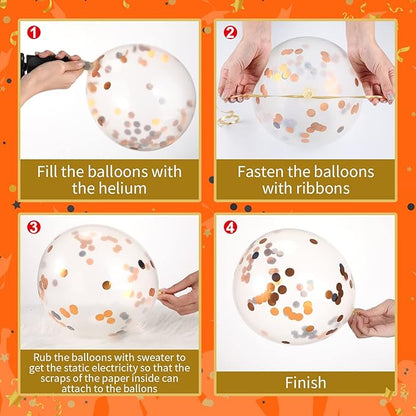 1

Fill the balloons with the helium

2

Fasten the balloons with ribbons

3

Rub the balloons with sweater to get the static electricity so that the scraps of the paper inside can attach to the ballons

4

Finish