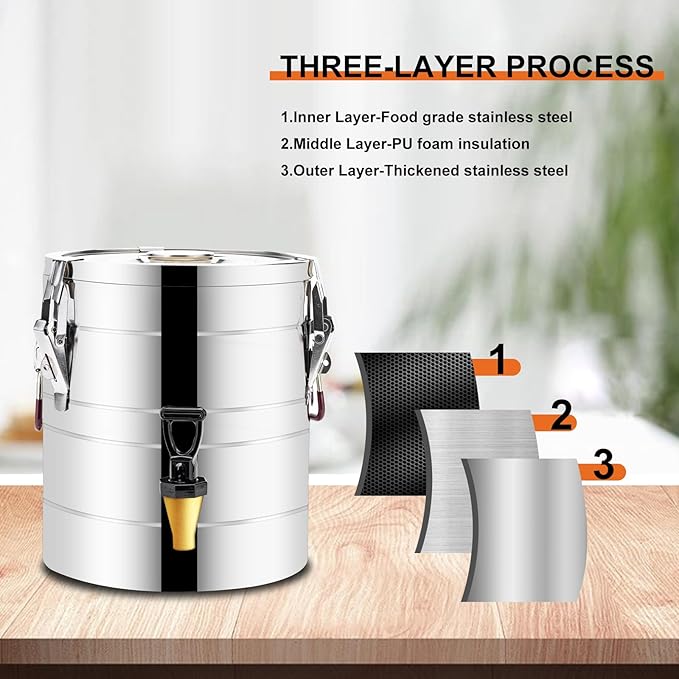 THREE-LAYER PROCESS

1.Inner Layer-Food grade stainless steel
2.Middle Layer-PU foam insulation
3.Outer Layer-Thickened stainless steel

1
2
3