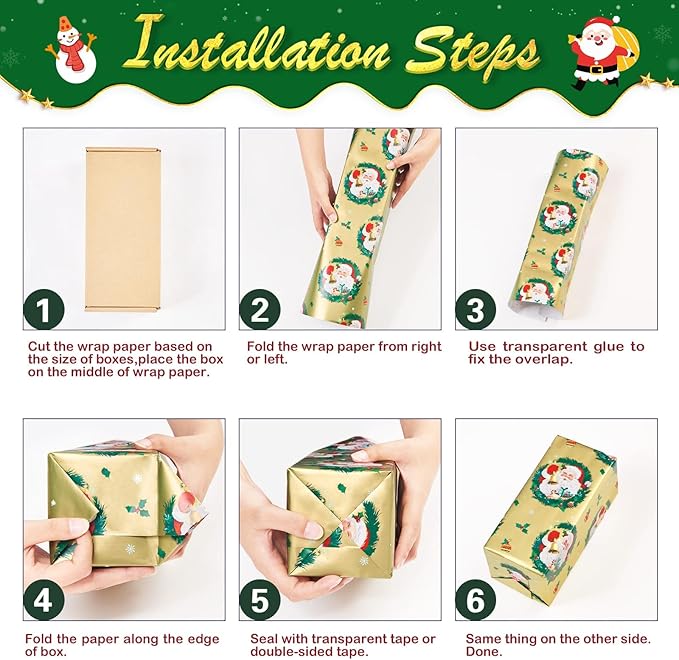 Installation Steps

1

Cut the wrap paper based on the size of boxes,place the box on the middle of wrap paper.

2

Fold the wrap paper from right or left.

3

Use transparent glue to fix the overlap.

4

Fold the paper along the edge of box.

5

Seal with transparent tape or double-sided tape.

6

Same thing on the other side. Done.