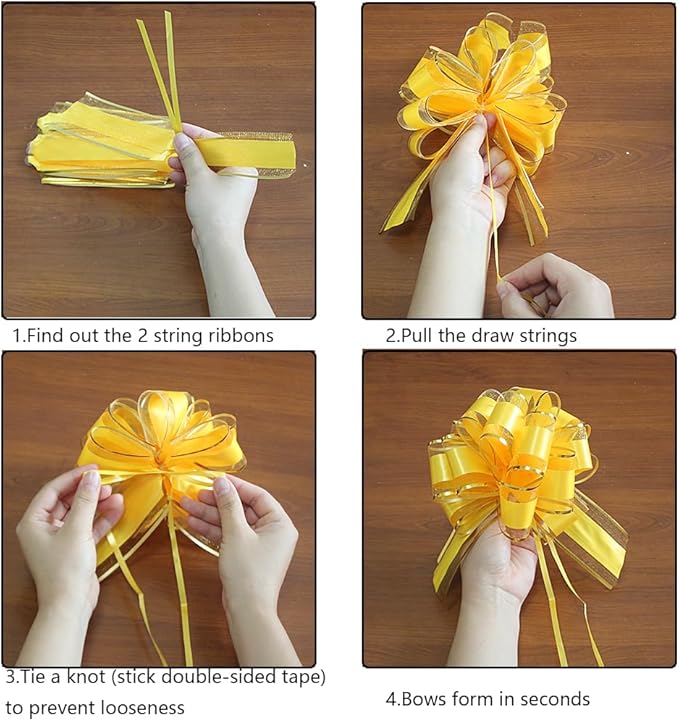 1.Find out the 2 string ribbons

2.Pull the draw strings

3.Tie a knot (stick double-sided tape) to prevent looseness

4.Bows form in seconds