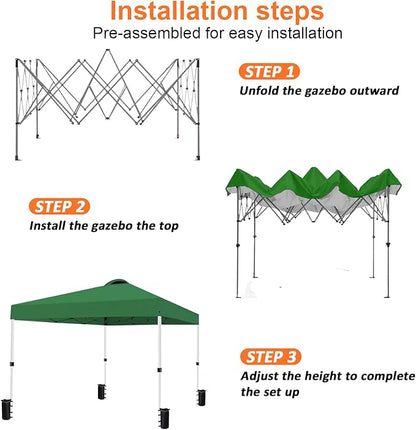 Installation steps
Pre-assembled for easy installation

STEP 1
Unfold the gazebo outward

STEP 2
Install the gazebo the top

STEP 3
Adjust the height to complete the set up